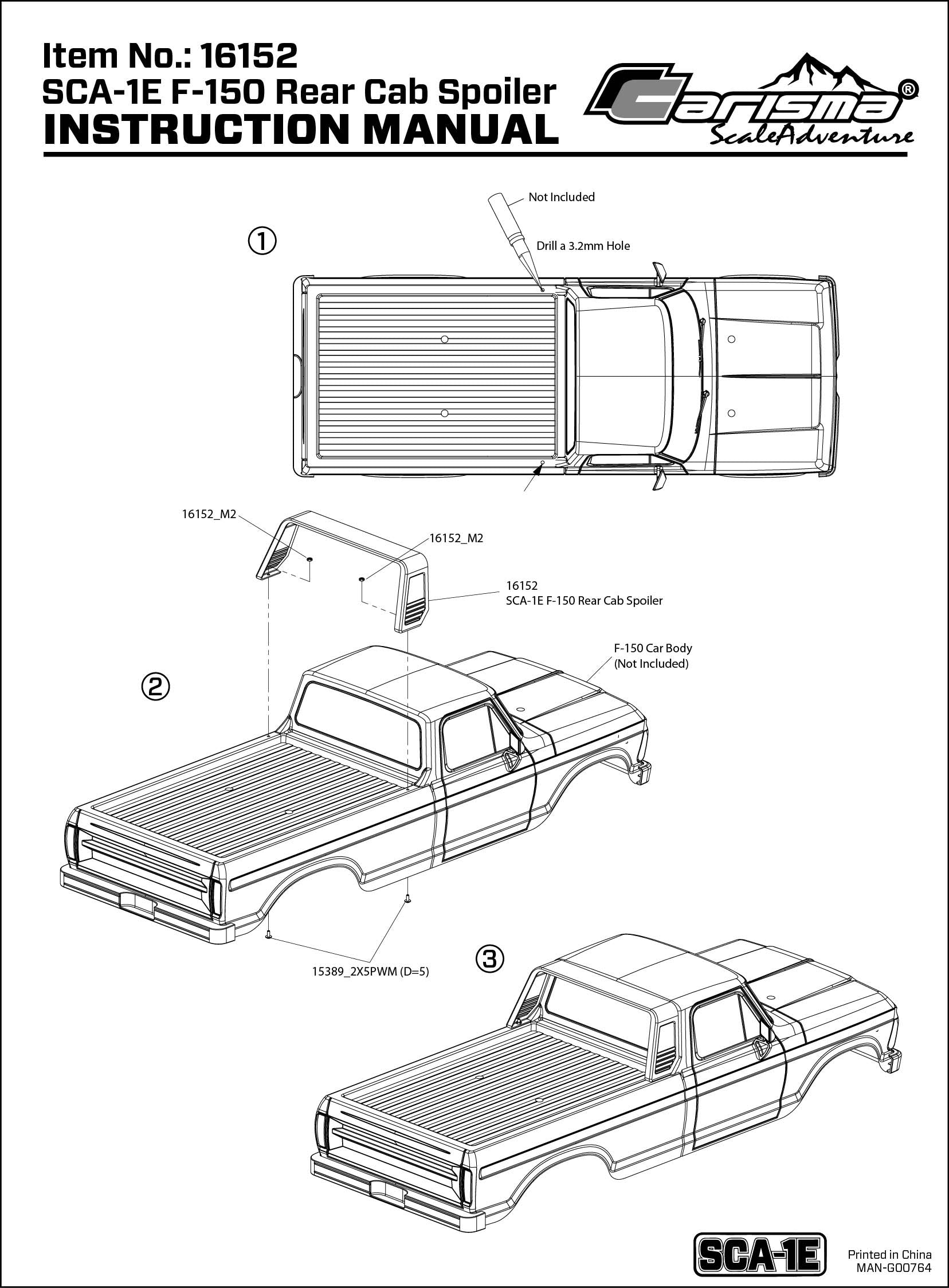 Item No.: 16152
SCA-1E F-150 Rear Cab Spoiler
INSTRUCTION MANUAL

Carisma®
ScaleAdventure

①

Not Included

Drill a 3.2mm Hole

16152_M2

16152_M2

16152
SCA-1E F-150 Rear Cab Spoiler

F-150 Car Body
(Not Included)

②

15389_2X5PWM (D=5)

③

SCA-1E

Printed in China
MAN-G00764